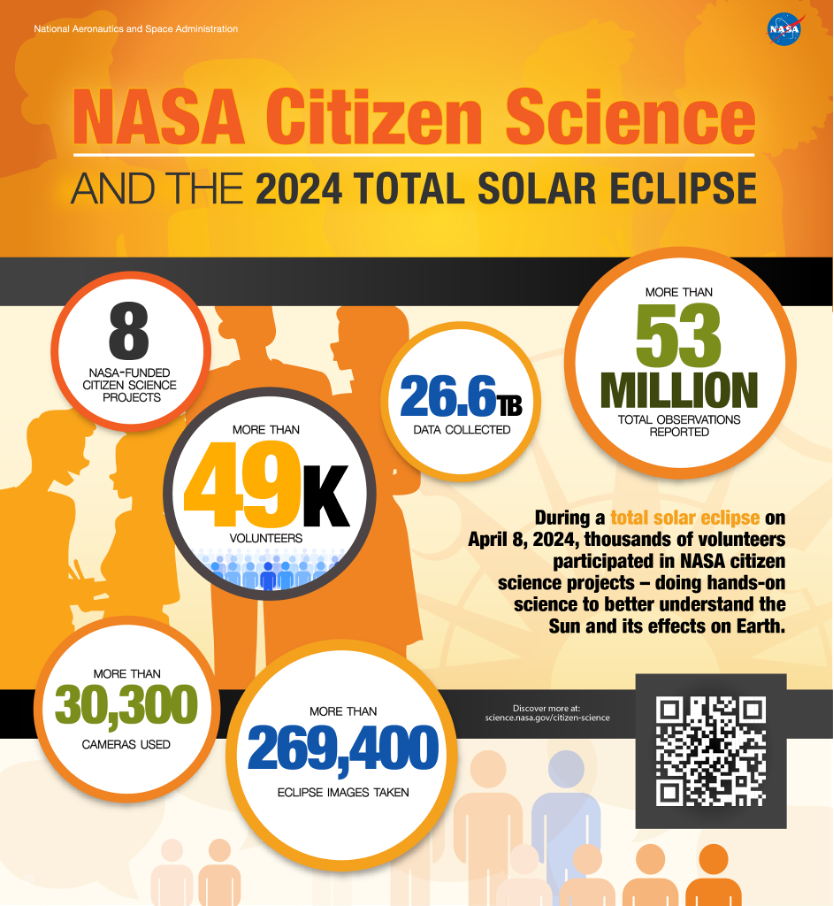 National Aeronautics and Space Administration

NASA

NASA Citizen Science

AND THE 2024 TOTAL SOLAR ECLIPSE

8
NASA-FUNDED CITIZEN SCIENCE PROJECTS

MORE THAN
49K
VOLUNTEERS

26.6TB
DATA COLLECTED

MORE THAN
53 MILLION
TOTAL OBSERVATIONS REPORTED

During a total solar eclipse on April 8, 2024, thousands of volunteers participated in NASA citizen science projects – doing hands-on science to better understand the Sun and its effects on Earth.

MORE THAN
30,300
CAMERAS USED

MORE THAN
269,400
ECLIPSE IMAGES TAKEN

Discover more at:
science.nasa.gov/citizen-science